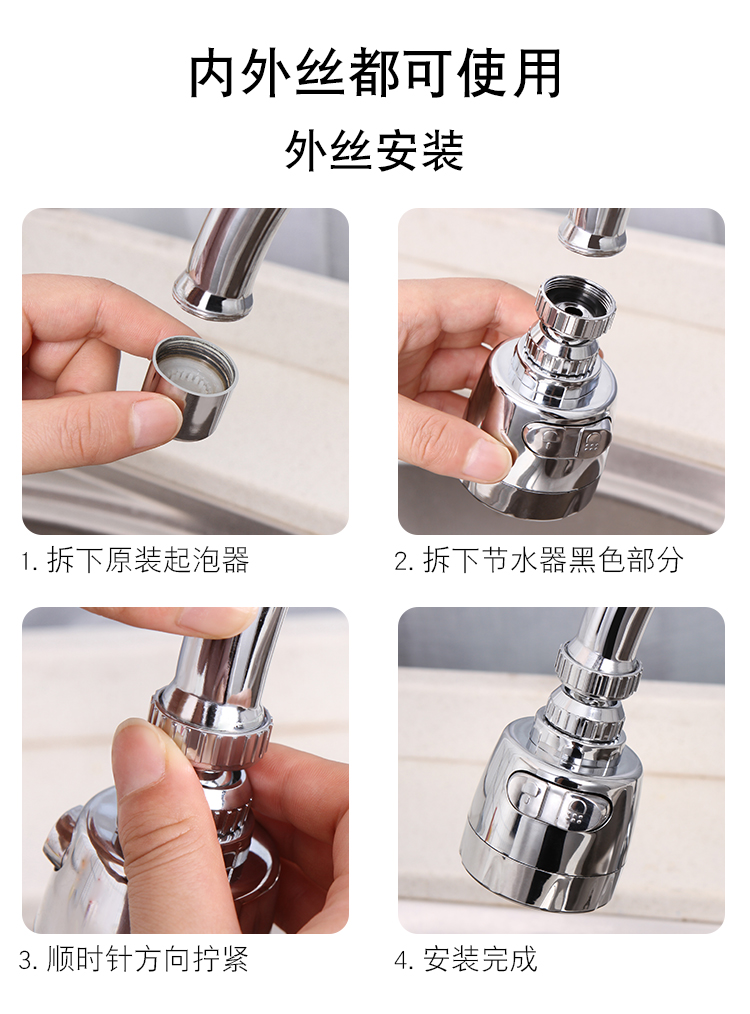 内外丝都可使用

外丝安装

1. 拆下原装起泡器

2. 拆下节水器黑色部分

3. 顺时针方向拧紧

4. 安装完成