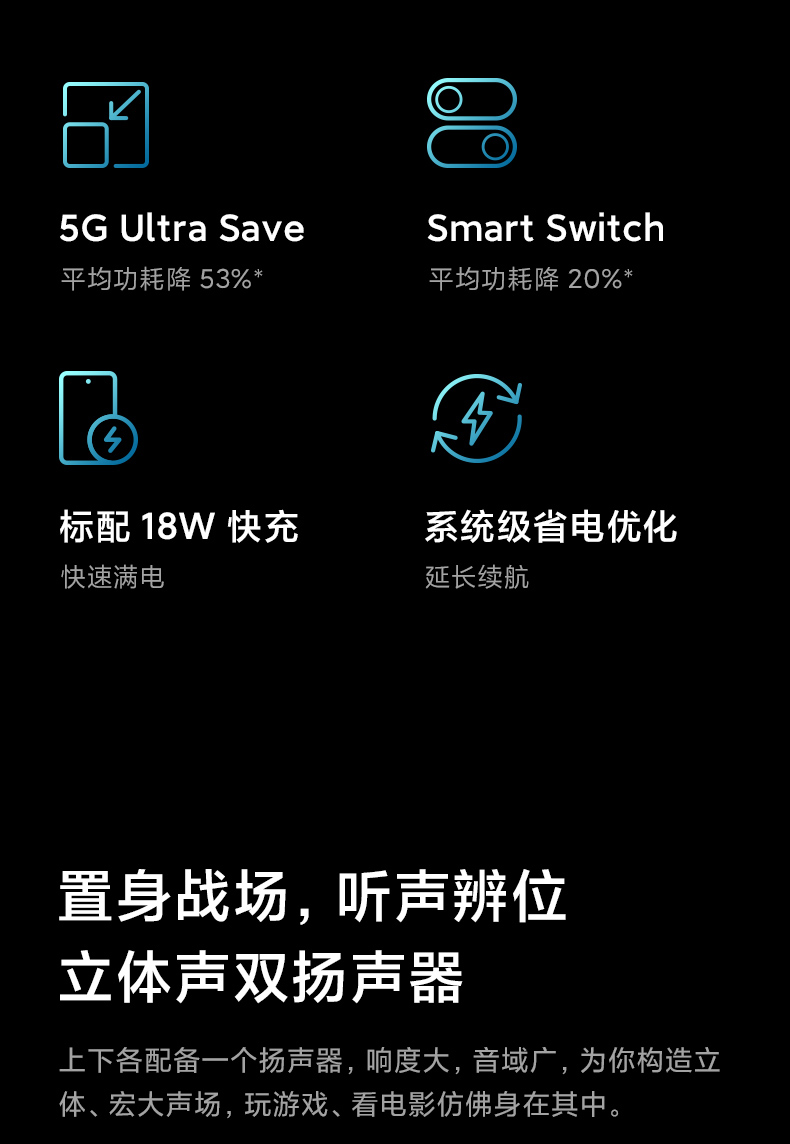 5G Ultra Save
平均功耗降53%*

Smart Switch
平均功耗降20%*

标配18W快充
快速满电

系统级省电优化
延长续航

置身战场，听声辨位
立体声双扬声器

上下各配备一个扬声器，响度大，音域广，为你构造立体、宏大声场，玩游戏、看电影仿佛身在其中。