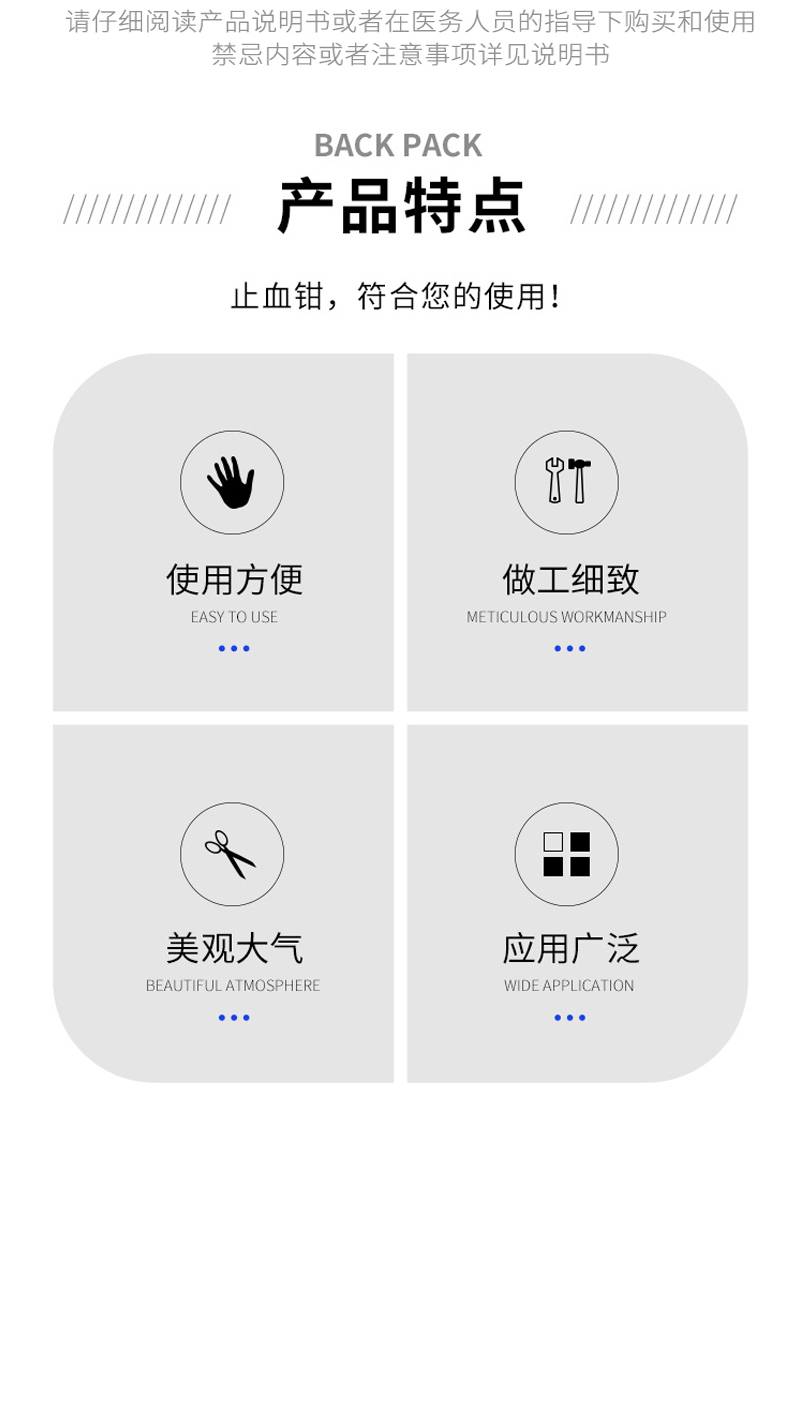 请仔细阅读产品说明书或者在医务人员的指导下购买和使用
禁忌内容或者注意事项详见说明书

BACK PACK

///////////// 产品特点 /////////////

止血钳，符合您的使用！

使用方便
EASY TO USE
•••

做工细致
METICULOUS WORKMANSHIP
•••

美观大气
BEAUTIFUL ATMOSPHERE
•••

应用广泛
WIDE APPLICATION
•••