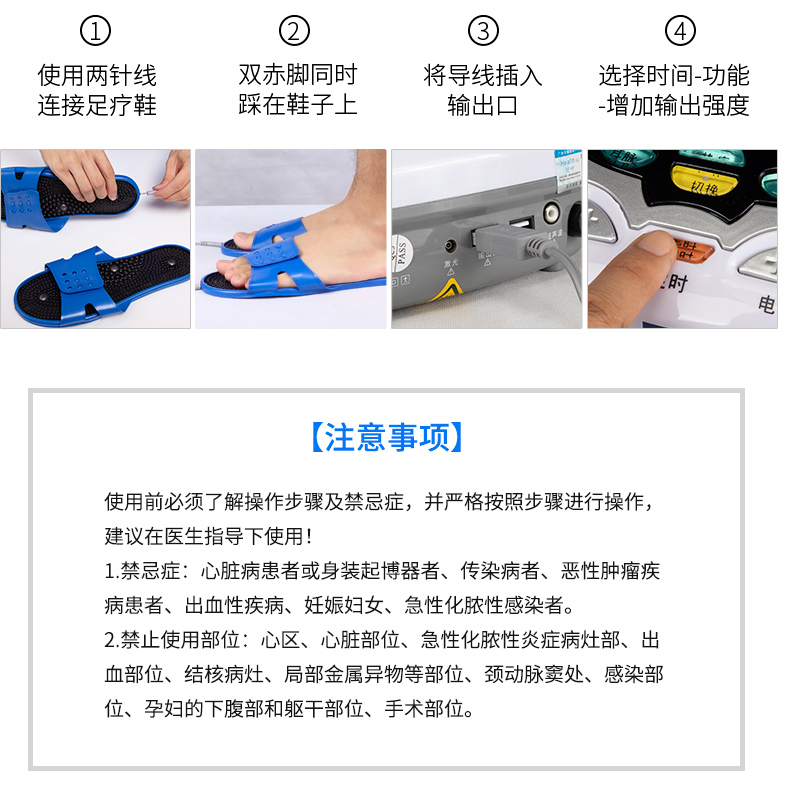 ①
使用两针线连接足疗鞋

②
双赤脚同时踩在鞋子上

③
将导线插入输出口

④
选择时间-功能-增加输出强度

PASS
激光
输出
切换
时
电

【注意事项】

使用前必须了解操作步骤及禁忌症，并严格按照步骤进行操作，建议在医生指导下使用！
1.禁忌症：心脏病患者或身装起博器者、传染病者、恶性肿瘤疾病患者、出血性疾病、妊娠妇女、急性化脓性感染者。
2.禁止使用部位：心区、心脏部位、急性化脓性炎症病灶部、出血部位、结核病灶、局部金属异物等部位、颈动脉窦处、感染部位、孕妇的下腹部和躯干部位、手术部位。