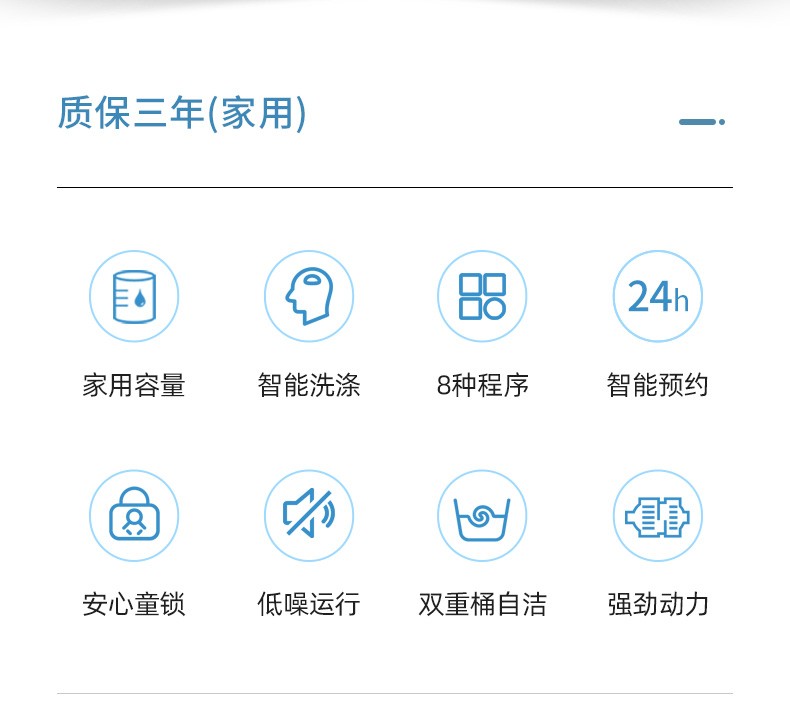 质保三年(家用)

24h

家用容量 智能洗涤 8种程序 智能预约

安心童锁 低噪运行 双重桶自洁 强劲动力