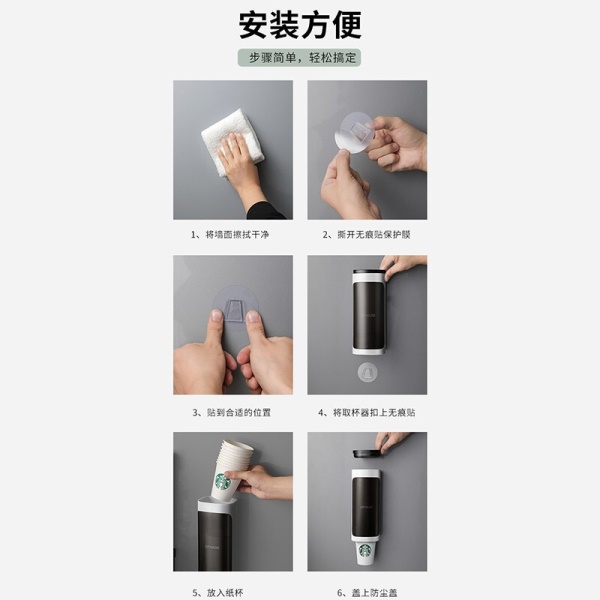 安装方便

步骤简单，轻松搞定

1、将墙面擦拭干净

2、撕开无痕贴保护膜

3、贴到合适的位置

4、将取杯器扣上无痕贴

5、放入纸杯

6、盖上防尘盖