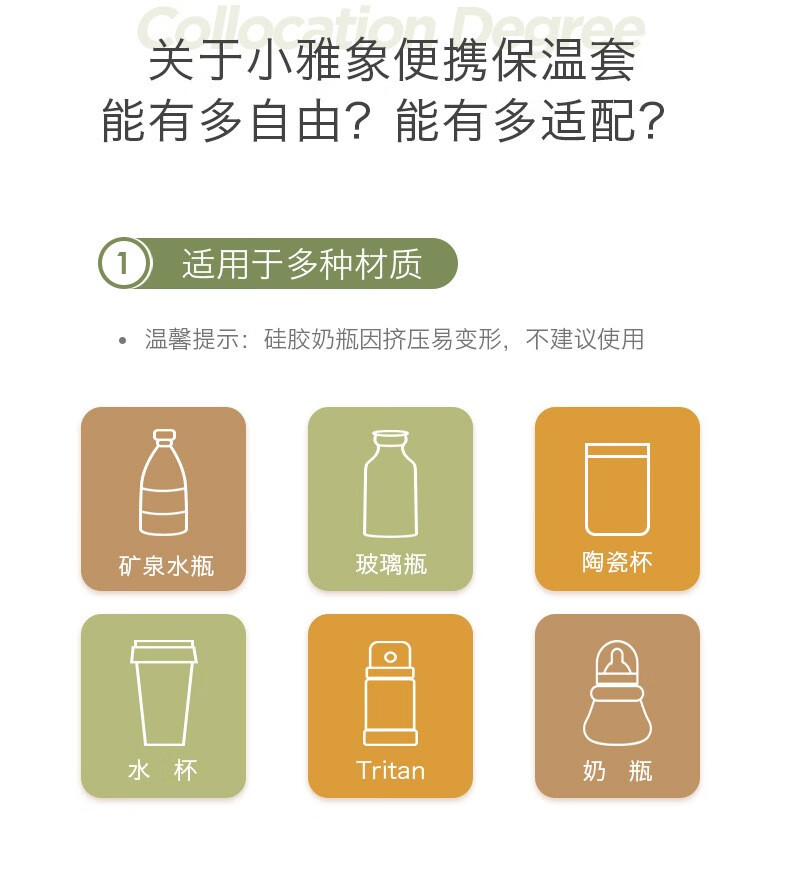 Collocation Degree

关于小雅象便携保温套
能有多自由？能有多适配？

1 适用于多种材质

• 温馨提示：硅胶奶瓶因挤压易变形，不建议使用

矿泉水瓶

玻璃瓶

陶瓷杯

水 杯

Tritan

奶 瓶