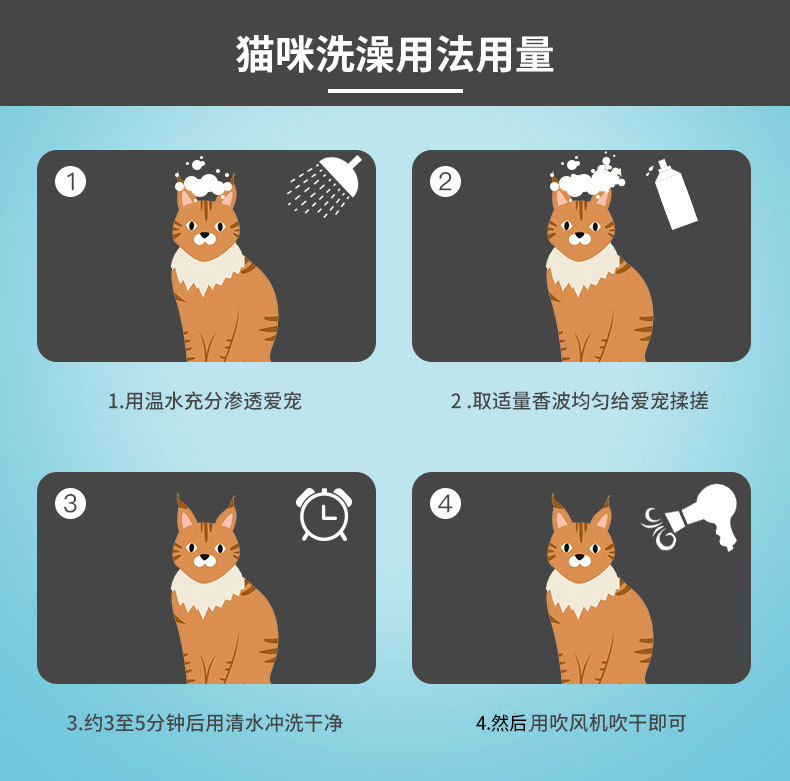 猫咪洗澡用法用量

1

1.用温水充分渗透爱宠

2

2 .取适量香波均匀给爱宠揉搓

3

3.约3至5分钟后用清水冲洗干净

4

4.然后用吹风机吹干即可