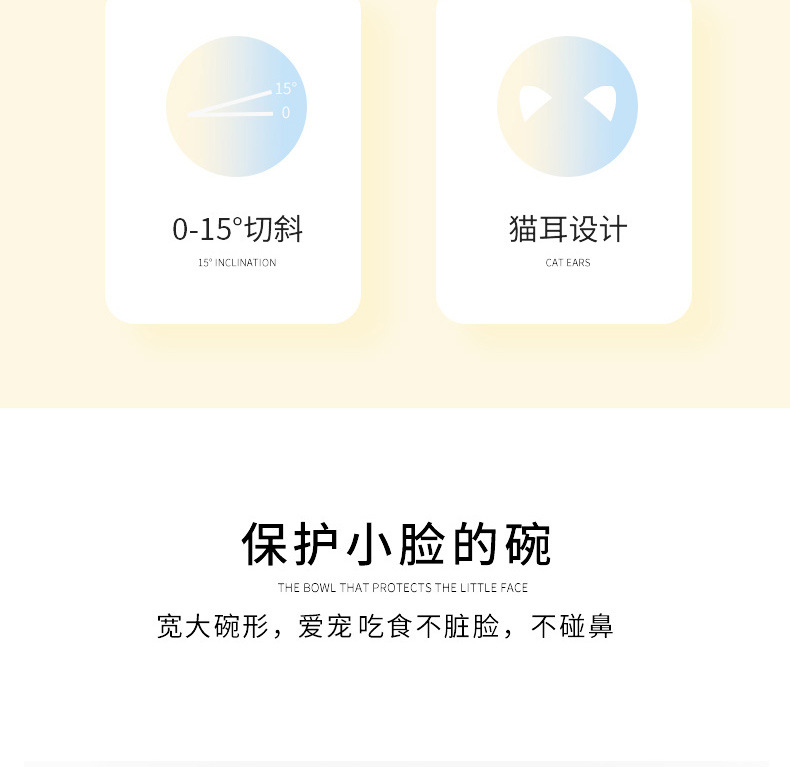 15°
0

0-15°切斜

15° INCLINATION

猫耳设计

CAT EARS

保护小脸的碗

THE BOWL THAT PROTECTS THE LITTLE FACE

宽大碗形，爱宠吃食不脏脸，不碰鼻