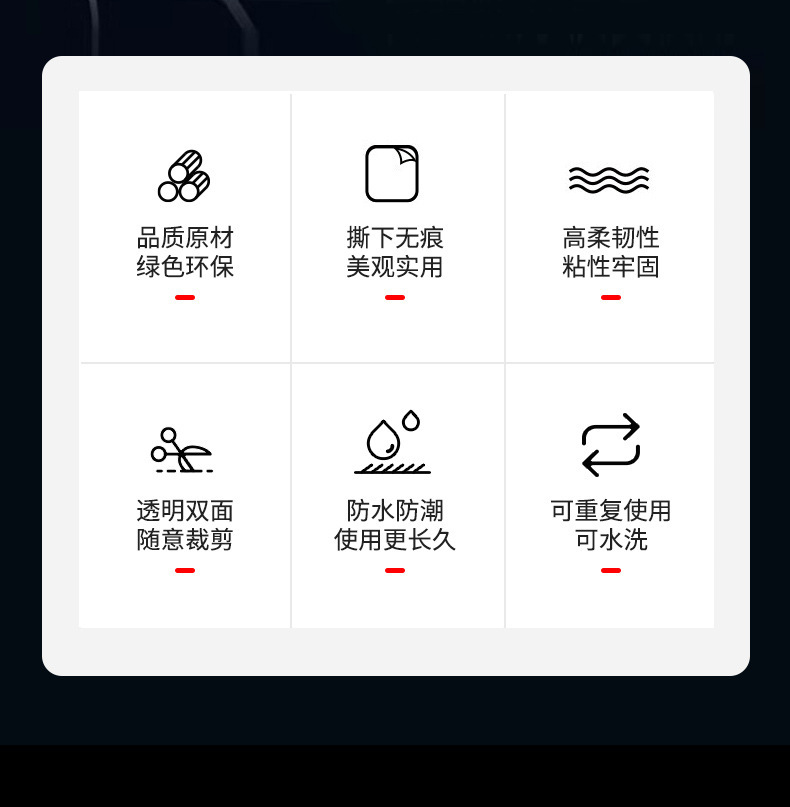 品质原材
绿色环保

撕下无痕
美观实用

高柔韧性
粘性牢固

透明双面
随意裁剪

防水防潮
使用更长久

可重复使用
可水洗