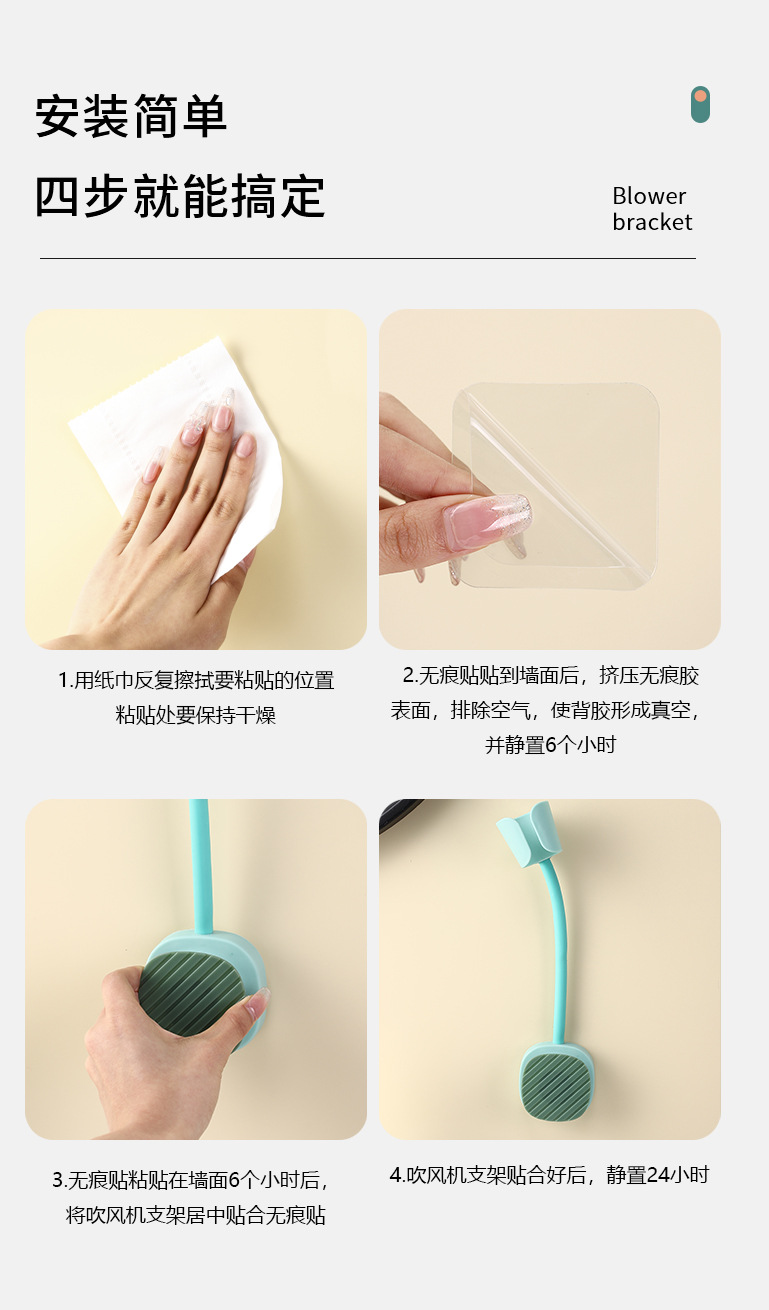 安装简单

四步就能搞定

Blower bracket

1.用纸巾反复擦拭要粘贴的位置 粘贴处要保持干燥

2.无痕贴贴到墙面后，挤压无痕胶表面，排除空气，使背胶形成真空，并静置6个小时

3.无痕贴粘贴在墙面6个小时后，将吹风机支架居中贴合无痕贴

4.吹风机支架贴合好后，静置24小时