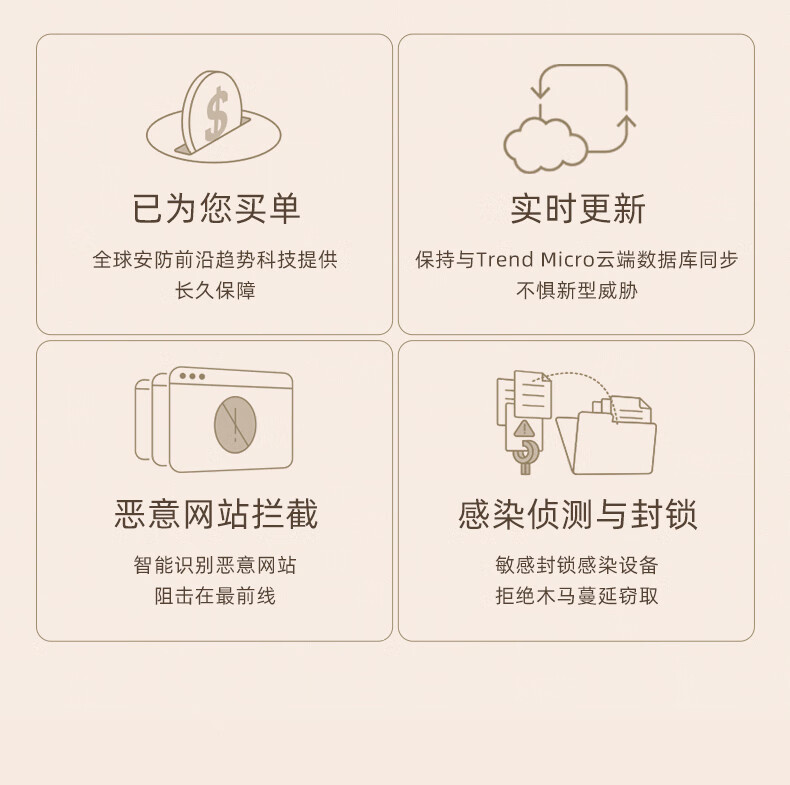 已为您买单

全球安防前沿趋势科技提供
长久保障

实时更新

保持与Trend Micro云端数据库同步
不惧新型威胁

恶意网站拦截

智能识别恶意网站
阻击在最前线

感染侦测与封锁

敏感封锁感染设备
拒绝木马蔓延窃取