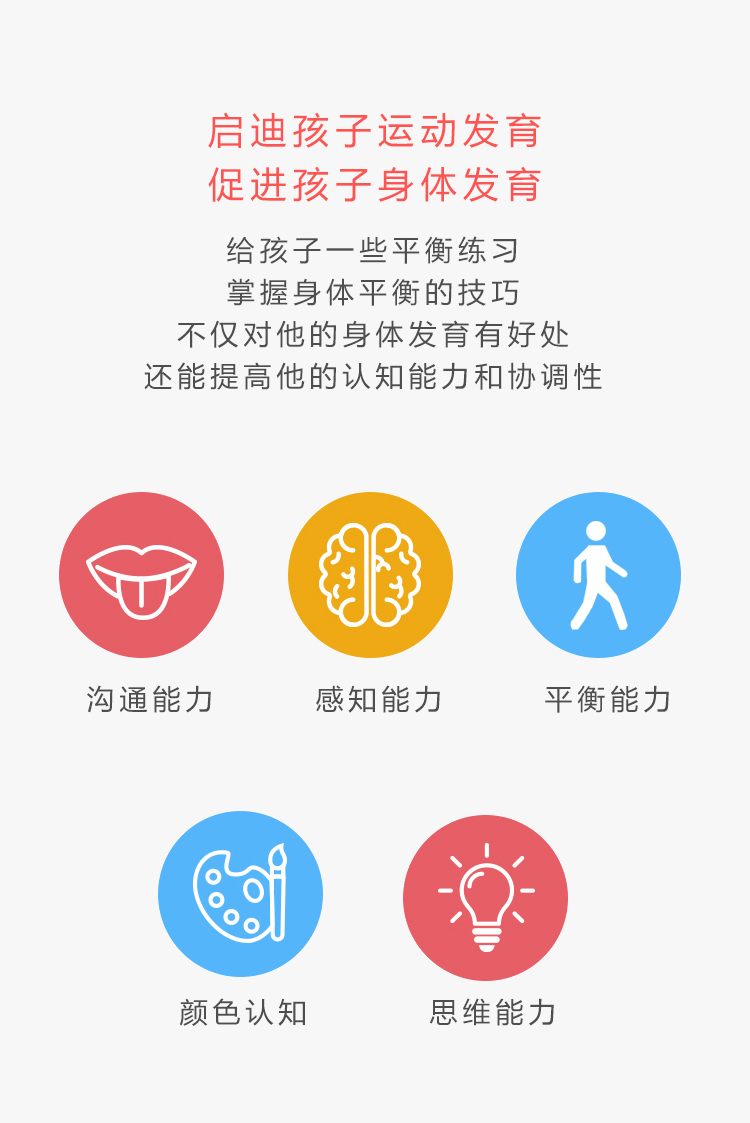 启迪孩子运动发育
促进孩子身体发育

给孩子一些平衡练习
掌握身体平衡的技巧
不仅对他的身体发育有好处
还能提高他的认知能力和协调性

沟通能力

感知能力

平衡能力

颜色认知

思维能力