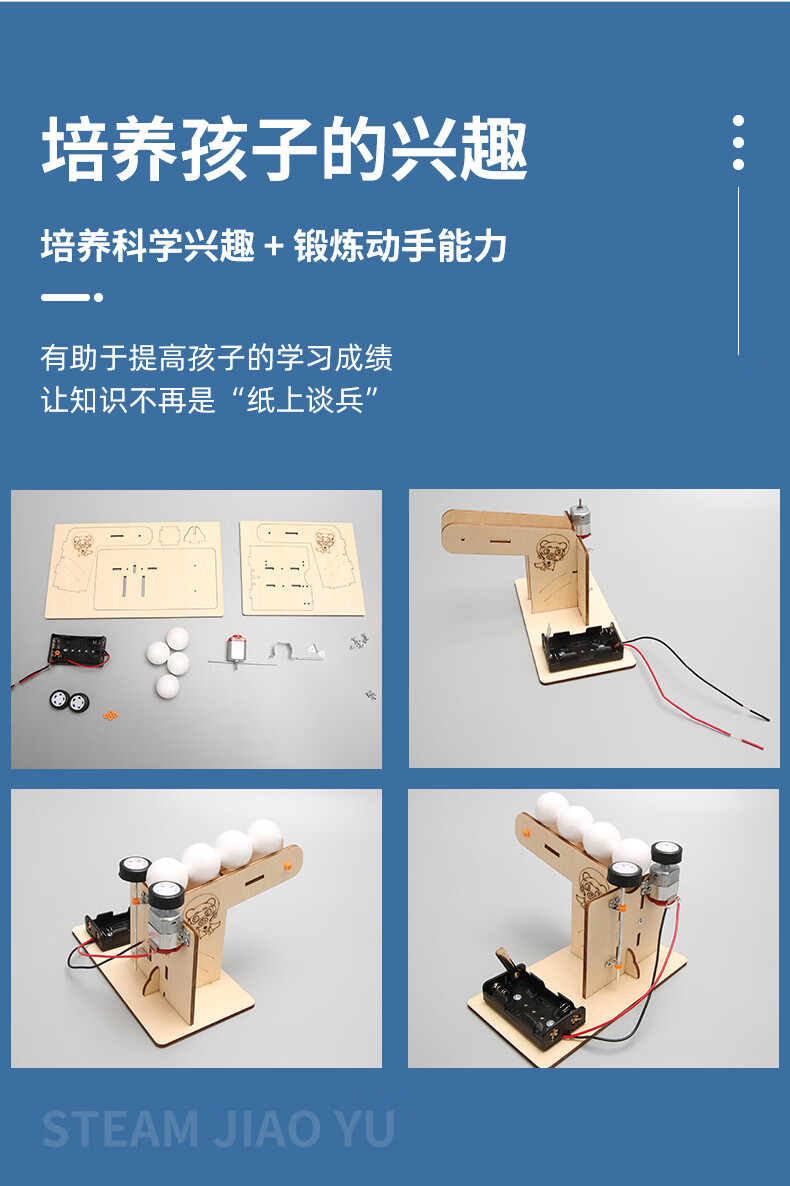 培养孩子的兴趣

培养科学兴趣 + 锻炼动手能力

有助于提高孩子的学习成绩
让知识不再是“纸上谈兵”

STEAM JIAO YU