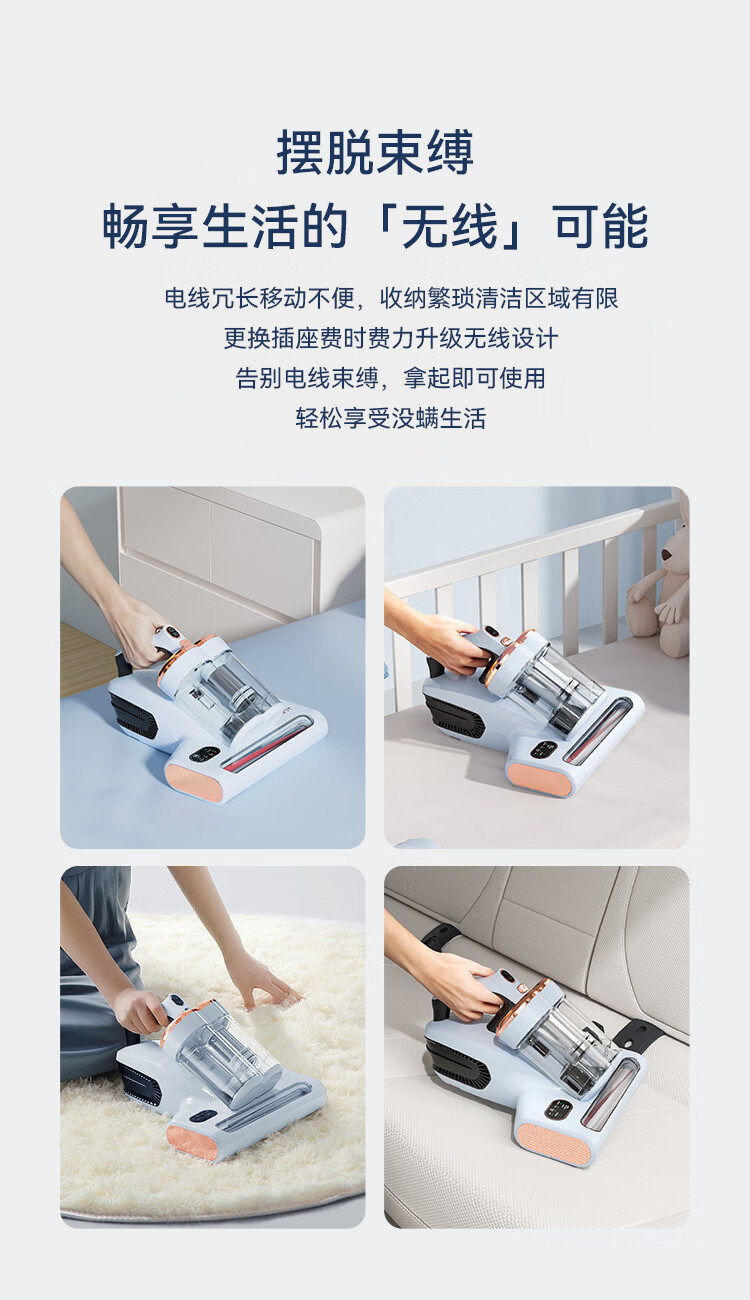 摆脱束缚
畅享生活的「无线」可能

电线冗长移动不便，收纳繁琐清洁区域有限
更换插座费时费力升级无线设计
告别电线束缚，拿起即可使用
轻松享受没螨生活