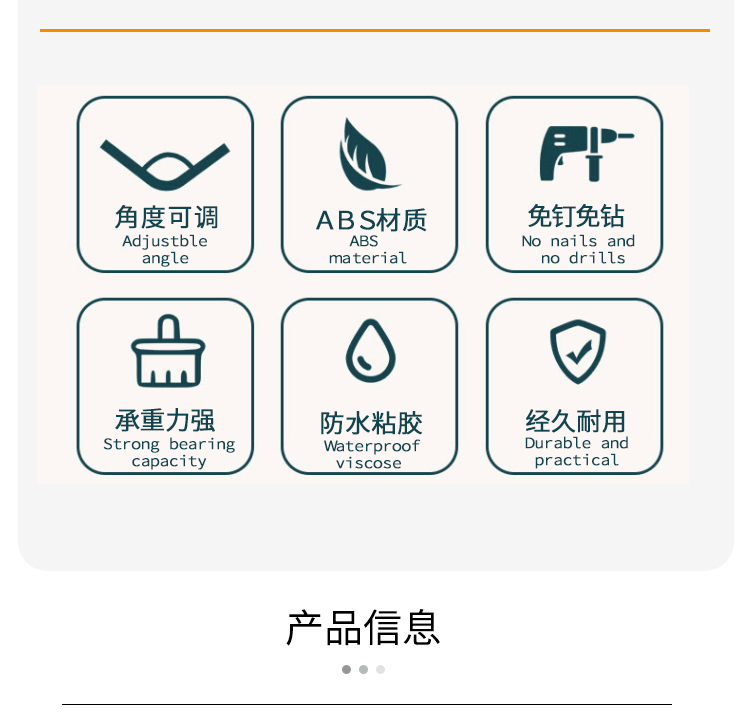 角度可调
Adjustble
angle

ABS材质
ABS
material

免钉免钻
No nails and
no drills

承重力强
Strong bearing
capacity

防水粘胶
Waterproof
viscose

经久耐用
Durable and
practical

产品信息