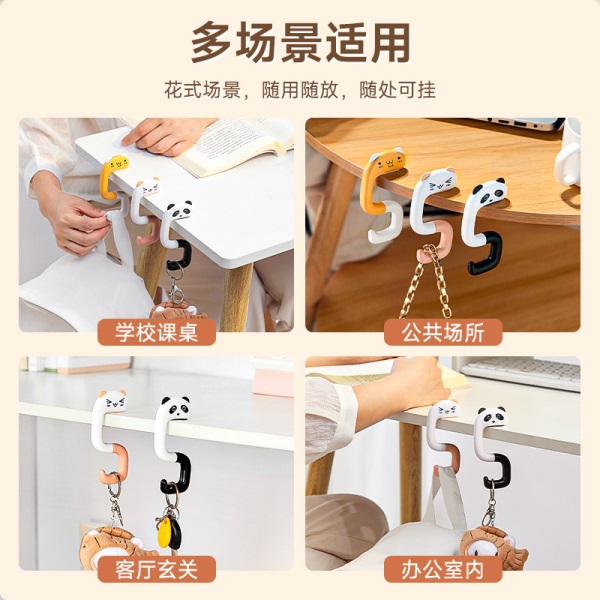 多场景适用

花式场景，随用随放，随处可挂

学校课桌

公共场所

客厅玄关

办公室内