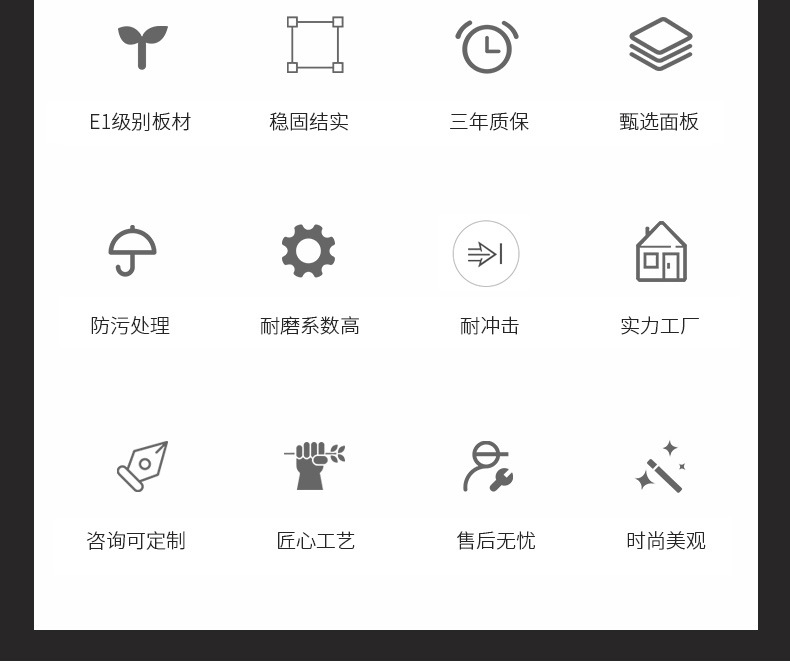 E1级别板材

稳固结实

三年质保

甄选面板

防污处理

耐磨系数高

耐冲击

实力工厂

咨询可定制

匠心工艺

售后无忧

时尚美观