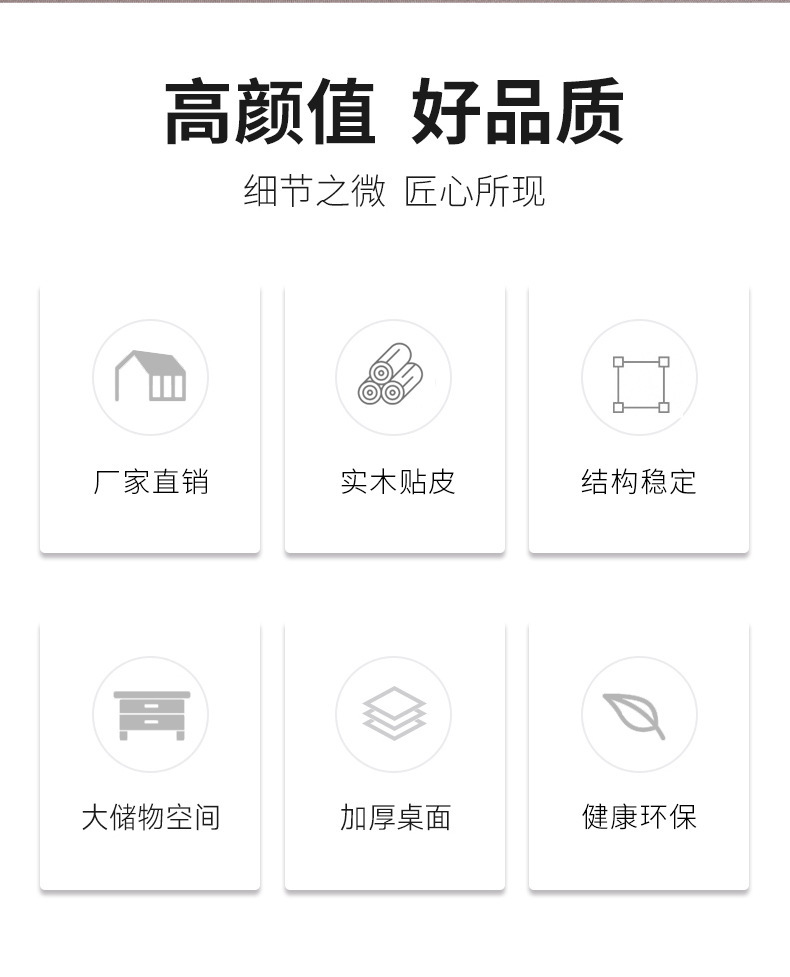 高颜值 好品质

细节之微 匠心所现

厂家直销

实木贴皮

结构稳定

大储物空间

加厚桌面

健康环保