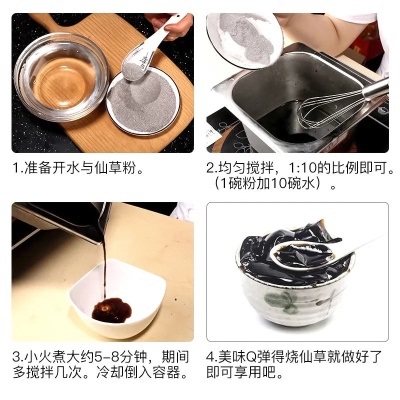 1.准备开水与仙草粉。

2.均匀搅拌，1:10的比例即可。（1碗粉加10碗水）。

3.小火煮大约5-8分钟，期间多搅拌几次。冷却倒入容器。

4.美味Q弹得烧仙草就做好了即可享用吧。