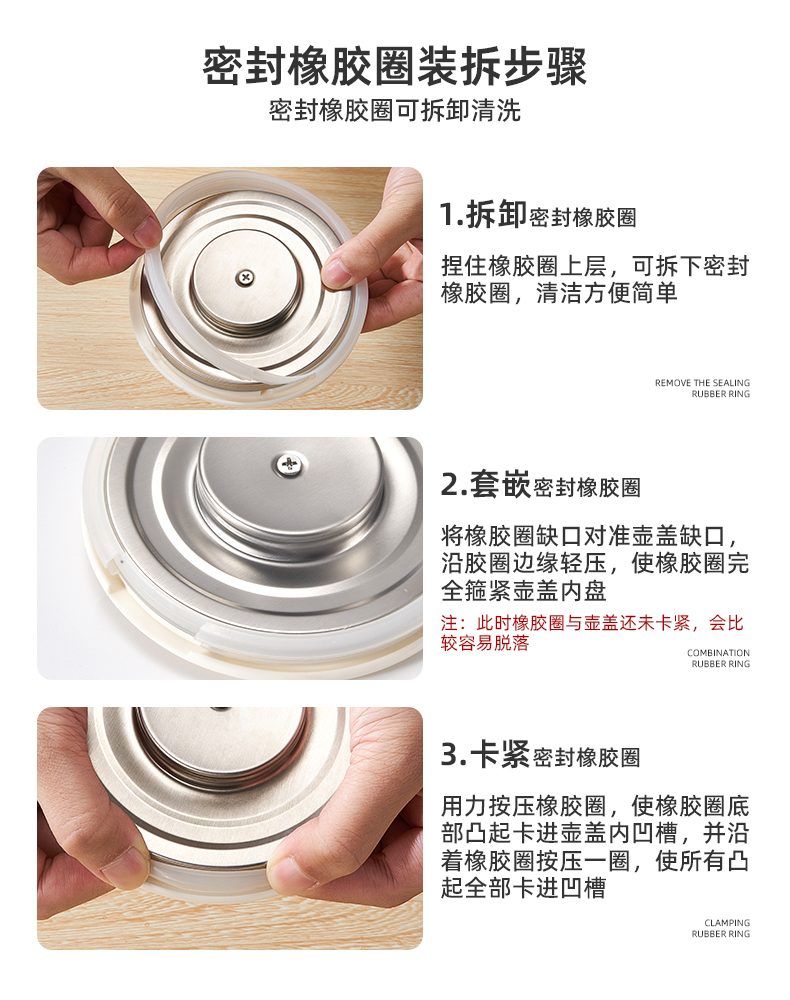 密封橡胶圈装拆步骤
密封橡胶圈可拆卸清洗

1.拆卸密封橡胶圈

捏住橡胶圈上层，可拆下密封橡胶圈，清洁方便简单

REMOVE THE SEALING RUBBER RING

2.套嵌密封橡胶圈

将橡胶圈缺口对准壶盖缺口，沿胶圈边缘轻压，使橡胶圈完全箍紧壶盖内盘

注：此时橡胶圈与壶盖还未卡紧，会比较容易脱落

COMBINATION RUBBER RING

3.卡紧密封橡胶圈

用力按压橡胶圈，使橡胶圈底部凸起卡进壶盖内凹槽，并沿着橡胶圈按压一圈，使所有凸起全部卡进凹槽

CLAMPING RUBBER RING