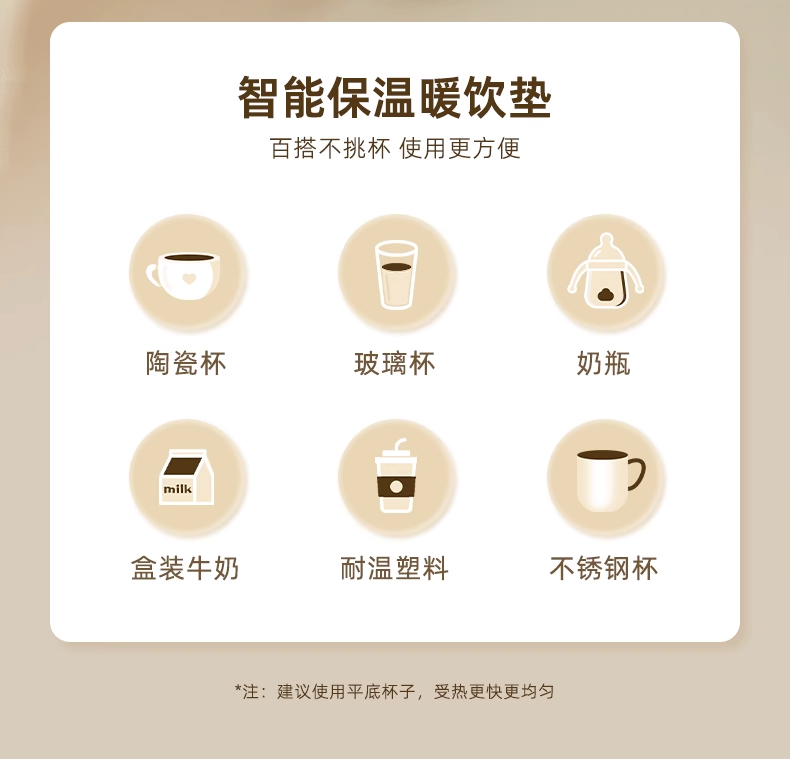 智能保温暖饮垫

百搭不挑杯 使用更方便

陶瓷杯

玻璃杯

奶瓶

milk

盒装牛奶

耐温塑料

不锈钢杯

*注：建议使用平底杯子，受热更快更均匀