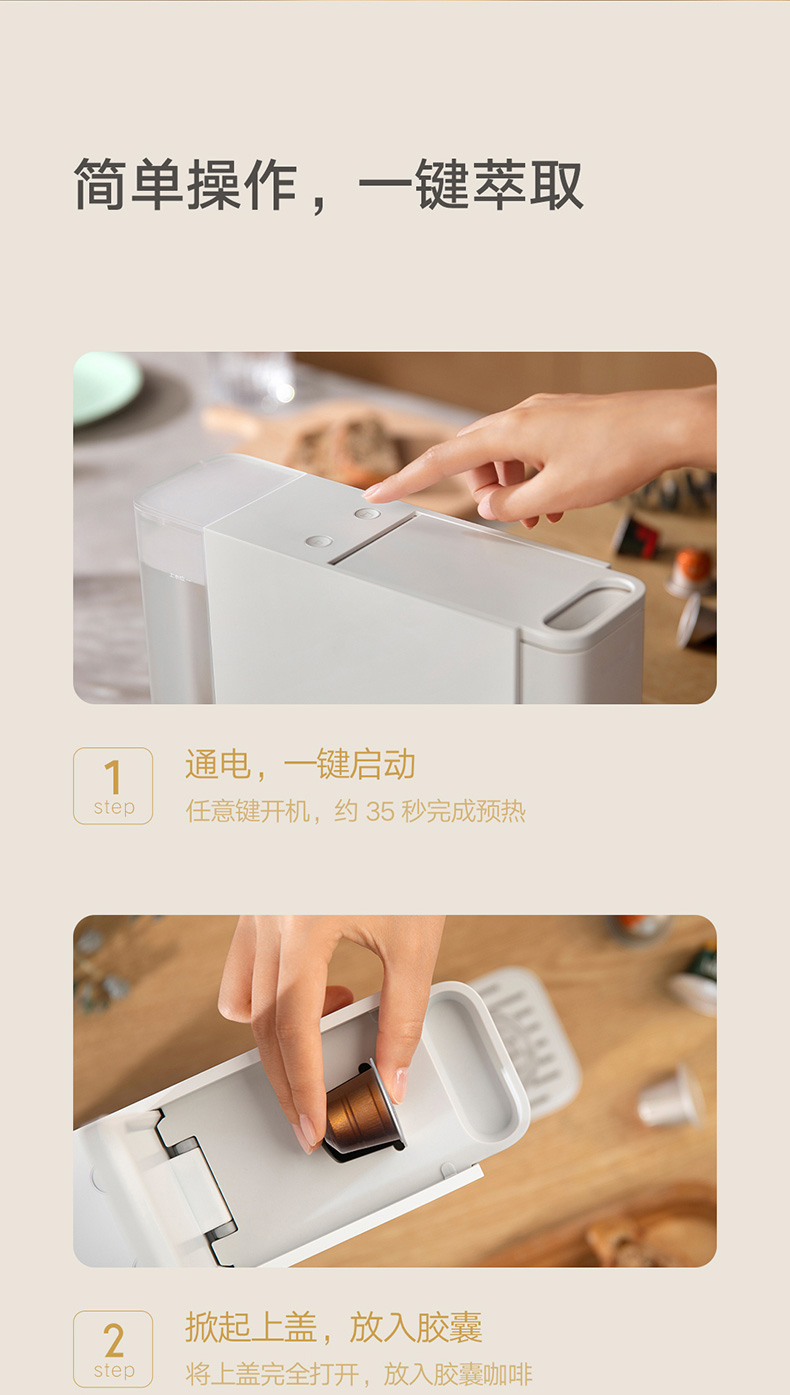 简单操作，一键萃取

1
step

通电，一键启动

任意键开机，约 35 秒完成预热

2
step

掀起上盖，放入胶囊

将上盖完全打开，放入胶囊咖啡