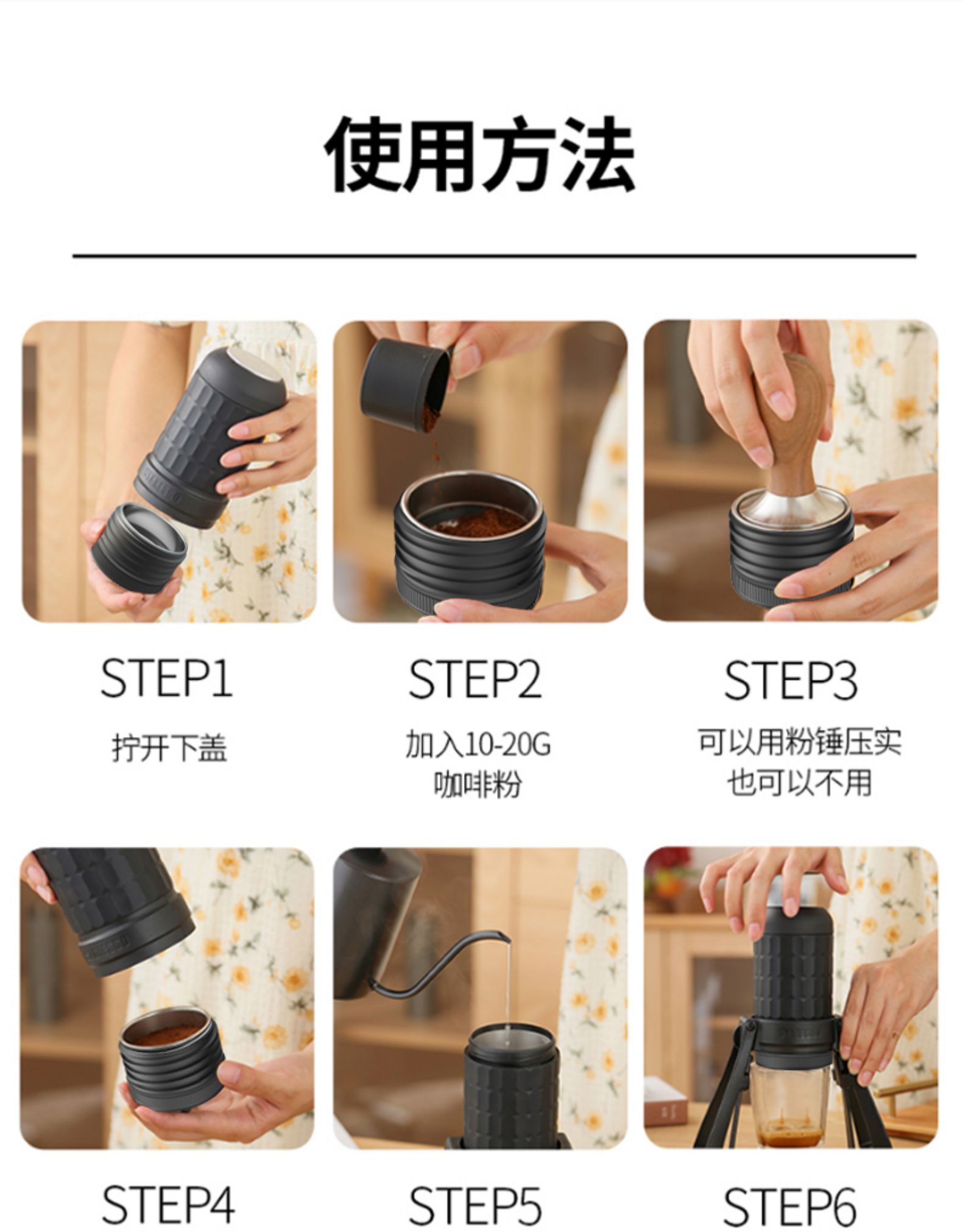 使用方法

STEP1
拧开下盖

STEP2
加入10-20G
咖啡粉

STEP3
可以用粉锤压实
也可以不用

STEP4

STEP5

STEP6