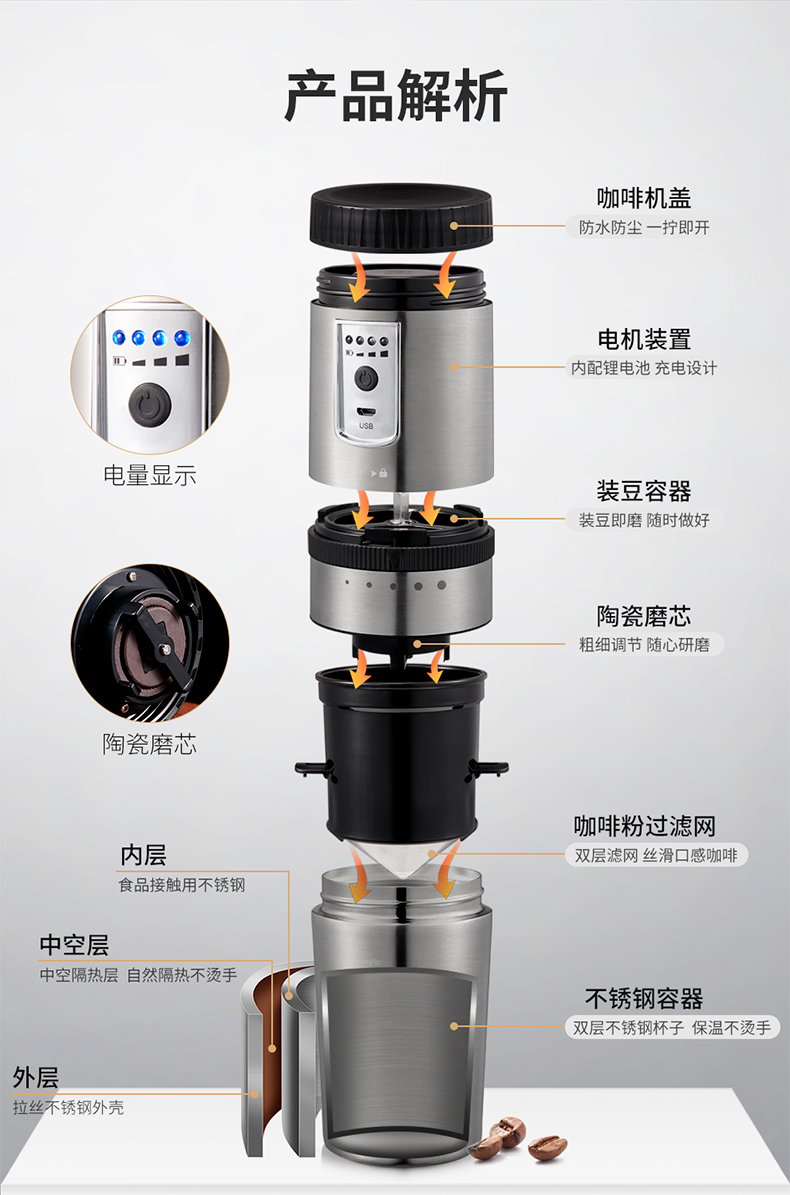 产品解析

咖啡机盖
防水防尘 一拧即开

电机装置
内配锂电池 充电设计

USB

电量显示

装豆容器
装豆即磨 随时做好

陶瓷磨芯
粗细调节 随心研磨

陶瓷磨芯

咖啡粉过滤网
双层滤网 丝滑口感咖啡

内层
食品接触用不锈钢

中空层
中空隔热层 自然隔热不烫手

不锈钢容器
双层不锈钢杯子 保温不烫手

外层
拉丝不锈钢外壳