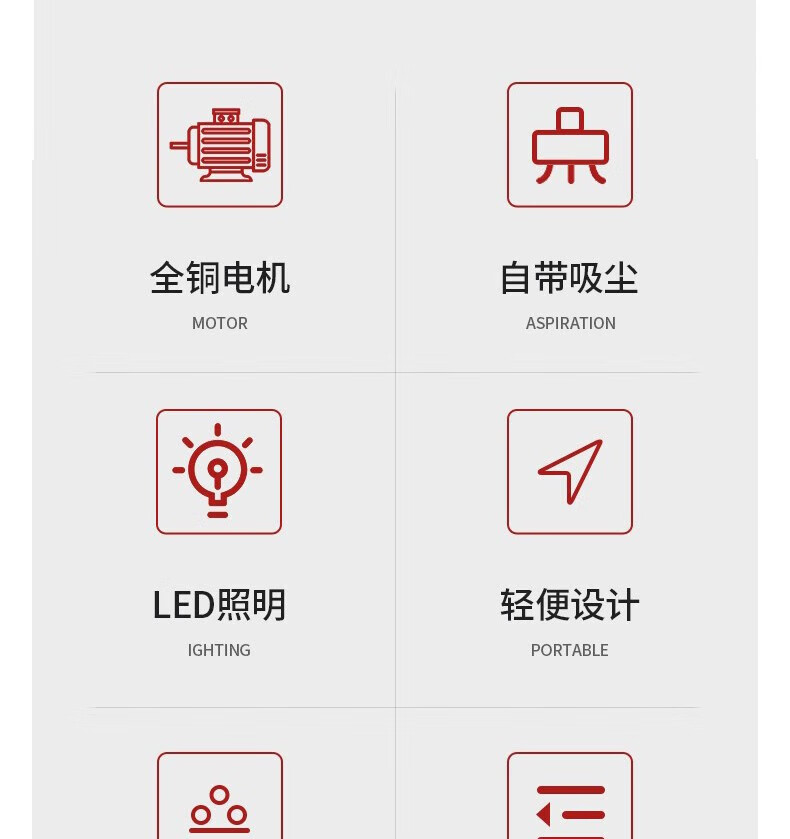 全铜电机

MOTOR

自带吸尘

ASPIRATION

LED照明

IGHTING

轻便设计

PORTABLE