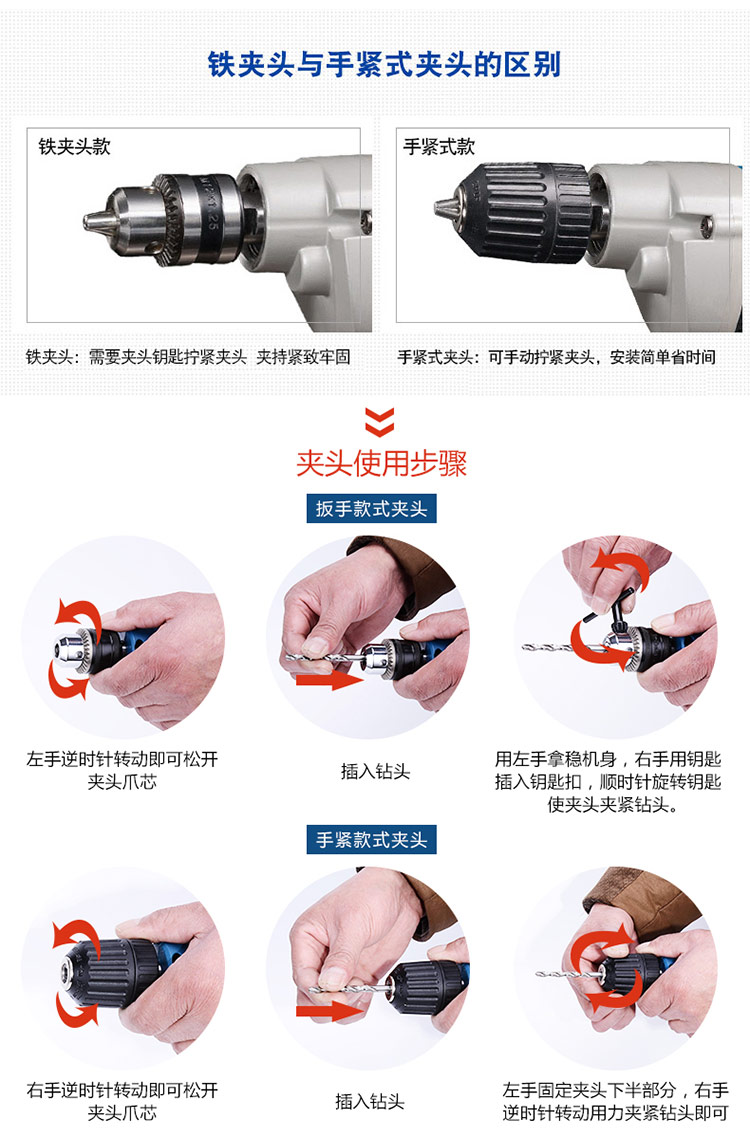 铁夹头与手紧式夹头的区别

铁夹头款

手紧式款

铁夹头：需要夹头钥匙拧紧夹头 夹持紧致牢固

手紧式夹头：可手动拧紧夹头，安装简单省时间

夹头使用步骤

扳手款式夹头

左手逆时针转动即可松开夹头爪芯

插入钻头

用左手拿稳机身，右手用钥匙插入钥匙扣，顺时针旋转钥匙使夹头夹紧钻头。

手紧款式夹头

右手逆时针转动即可松开夹头爪芯

插入钻头

左手固定夹头下半部分，右手逆时针转动用力夹紧钻头即可