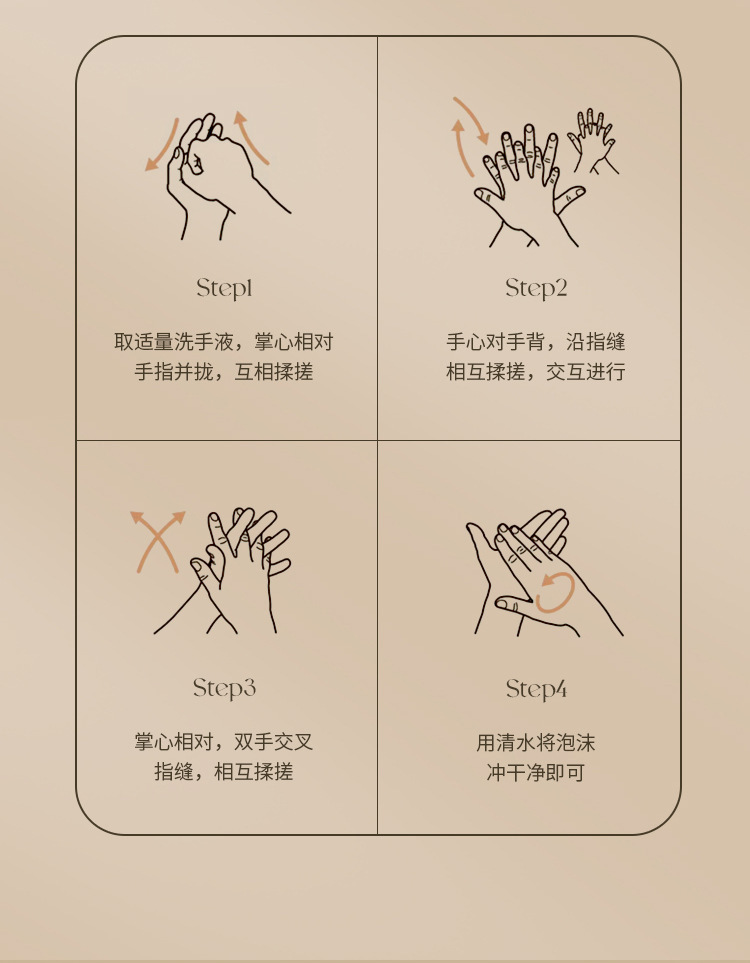 Step1

取适量洗手液，掌心相对
手指并拢，互相揉搓

Step2

手心对手背，沿指缝
相互揉搓，交互进行

Step3

掌心相对，双手交叉
指缝，相互揉搓

Step4

用清水将泡沫
冲干净即可