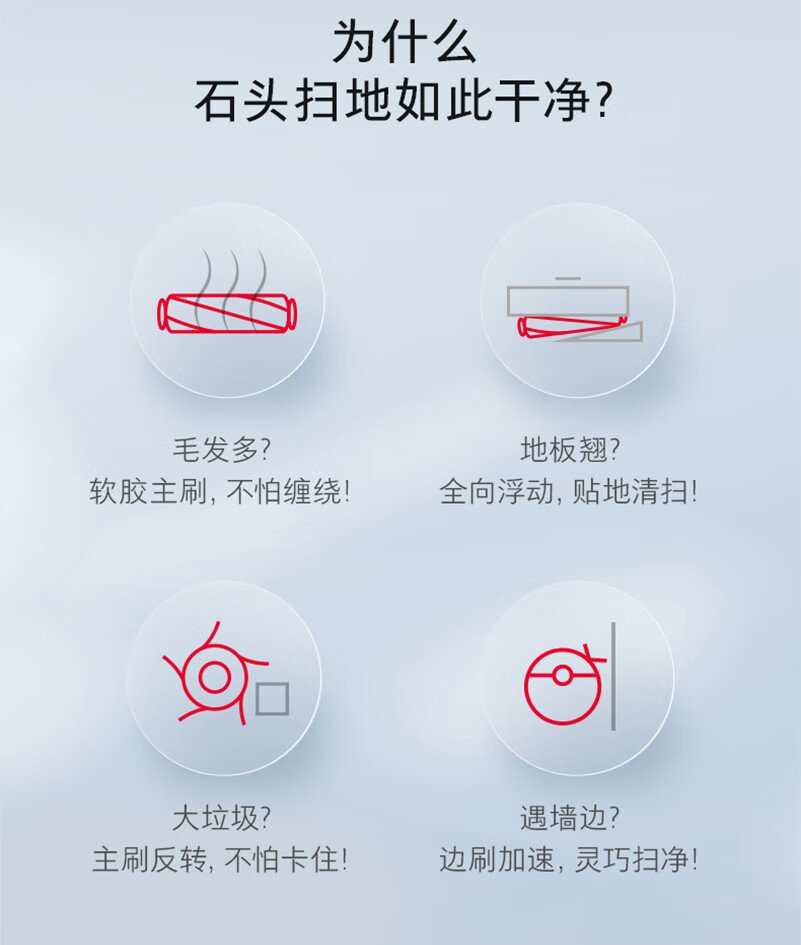 为什么
石头扫地如此干净?

毛发多?
软胶主刷,不怕缠绕!

地板翘?
全向浮动,贴地清扫!

大垃圾?
主刷反转,不怕卡住!

遇墙边?
边刷加速,灵巧扫净!