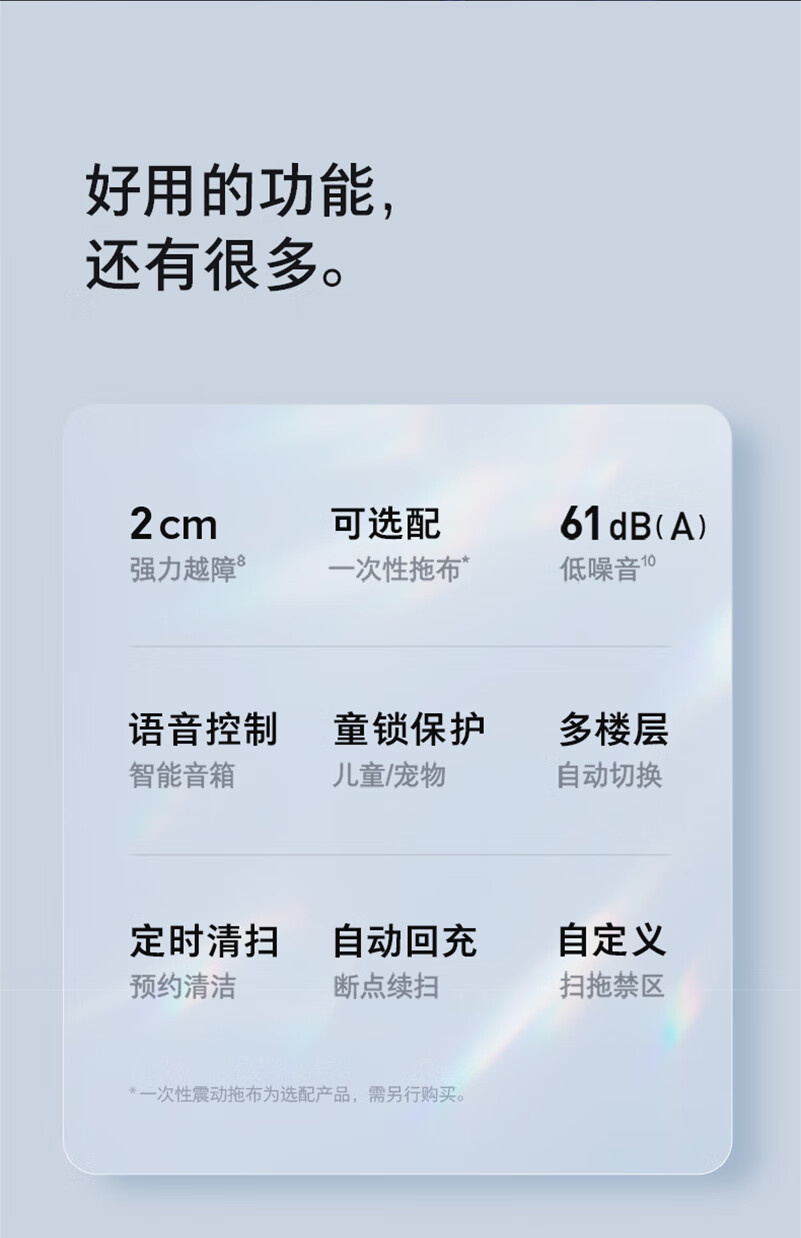 好用的功能，
还有很多。

2cm
强力越障$^{8}$

可选配
一次性拖布$^{*}$

61dB(A)
低噪音$^{10}$

语音控制
智能音箱

童锁保护
儿童/宠物

多楼层
自动切换

定时清扫
预约清洁

自动回充
断点续扫

自定义
扫拖禁区

*一次性震动拖布为选配产品，需另行购买。