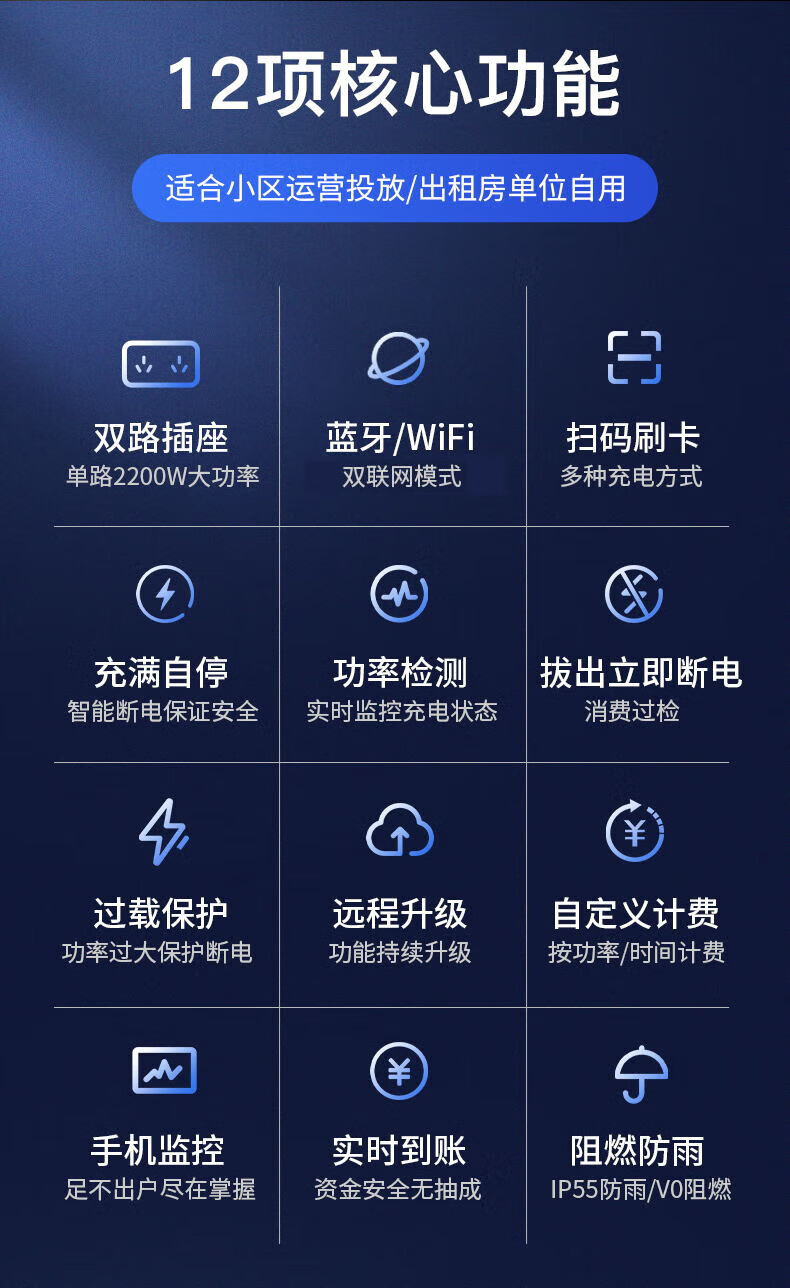 12项核心功能

适合小区运营投放/出租房单位自用

双路插座
单路2200W大功率

蓝牙/WiFi
双联网模式

扫码刷卡
多种充电方式

充满自停
智能断电保证安全

功率检测
实时监控充电状态

拔出立即断电
消费过检

过载保护
功率过大保护断电

远程升级
功能持续升级

自定义计费
按功率/时间计费

手机监控
足不出户尽在掌握

实时到账
资金安全无抽成

阻燃防雨
IP55防雨/V0阻燃