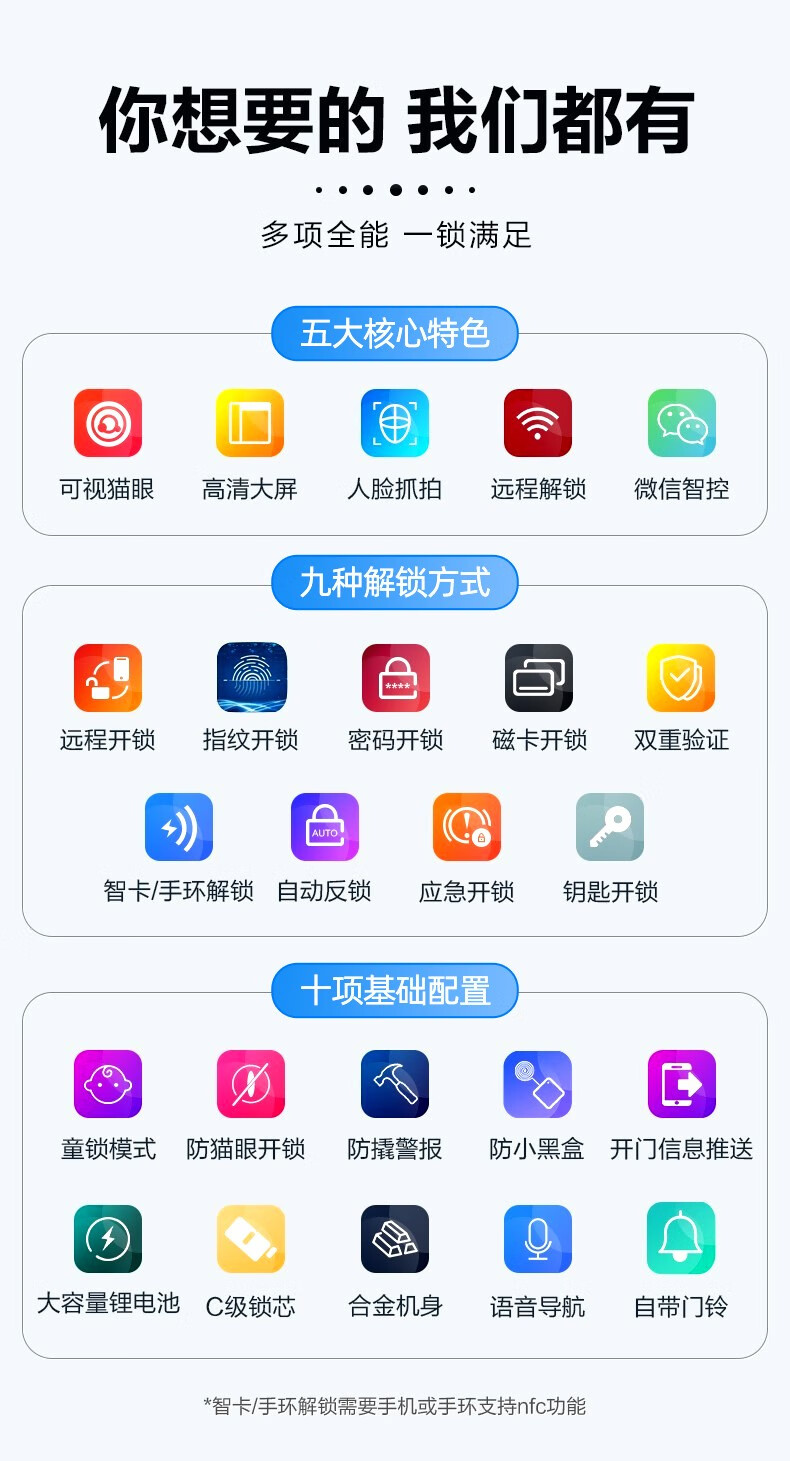 你想要的 我们都有

多项全能 一锁满足

五大核心特色

可视猫眼 高清大屏 人脸抓拍 远程解锁 微信智控

九种解锁方式

远程开锁 指纹开锁 密码开锁 磁卡开锁 双重验证

智卡/手环解锁 自动反锁 应急开锁 钥匙开锁

十项基础配置

童锁模式 防猫眼开锁 防撬警报 防小黑盒 开门信息推送

大容量锂电池 C级锁芯 合金机身 语音导航 自带门铃

*智卡/手环解锁需要手机或手环支持nfc功能