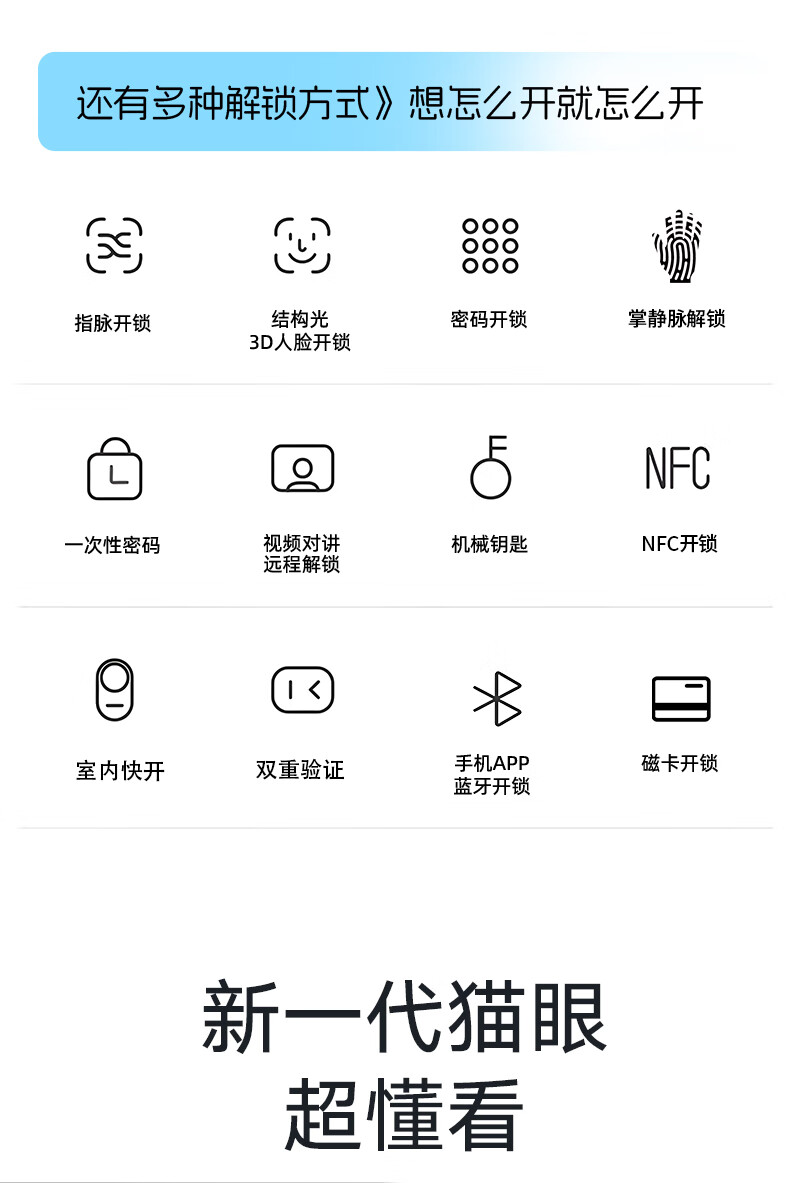 还有多种解锁方式》想怎么开就怎么开

指脉开锁

结构光
3D人脸开锁

密码开锁

掌静脉解锁

一次性密码

视频对讲
远程解锁

机械钥匙

NFC

NFC开锁

室内快开

双重验证

手机APP
蓝牙开锁

磁卡开锁

新一代猫眼
超懂看