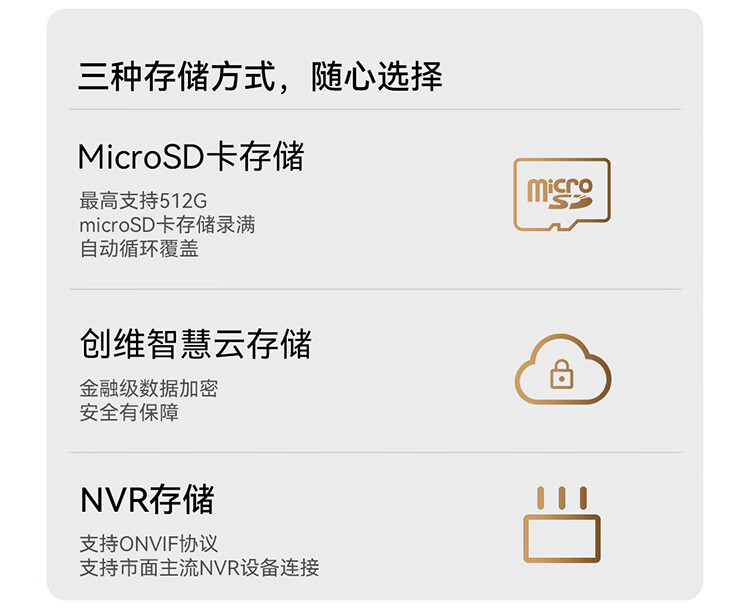 三种存储方式，随心选择

MicroSD卡存储

最高支持512G
microSD卡存储录满
自动循环覆盖

micro SD

创维智慧云存储

金融级数据加密
安全有保障

NVR存储

支持ONVIF协议
支持市面主流NVR设备连接