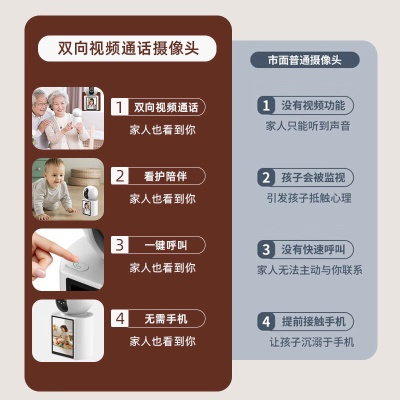 双向视频通话摄像头

1 双向视频通话
家人也看到你

2 看护陪伴
家人也看到你

3 一键呼叫
家人也看到你

4 无需手机
家人也看到你

市面普通摄像头

1 没有视频功能
家人只能听到声音

2 孩子会被监视
引发孩子抵触心理

3 没有快速呼叫
家人无法主动与你联系

4 提前接触手机
让孩子沉溺于手机