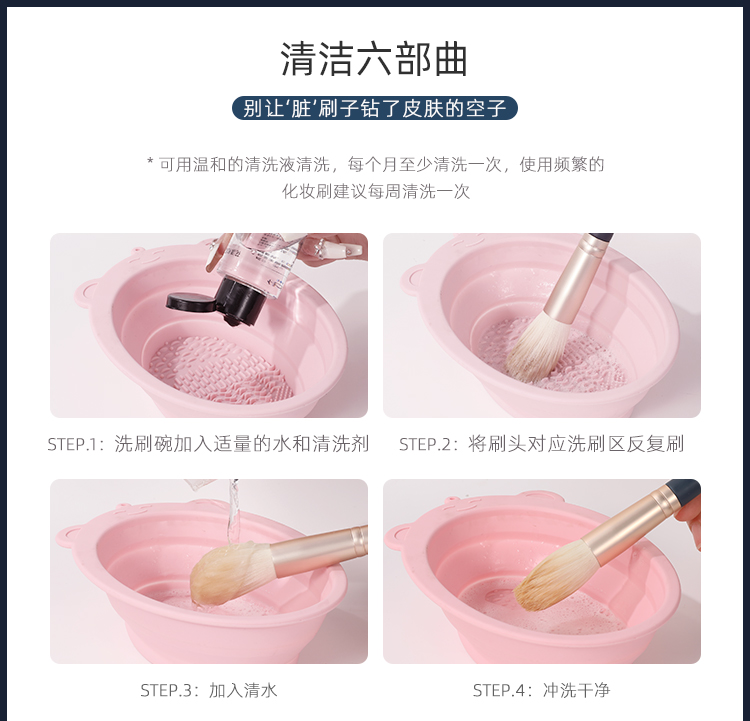 清洁六部曲

别让'脏'刷子钻了皮肤的空子

* 可用温和的清洗液清洗，每个月至少清洗一次，使用频繁的化妆刷建议每周清洗一次

STEP.1：洗刷碗加入适量的水和清洗剂

STEP.2：将刷头对应洗刷区反复刷

STEP.3：加入清水

STEP.4：冲洗干净